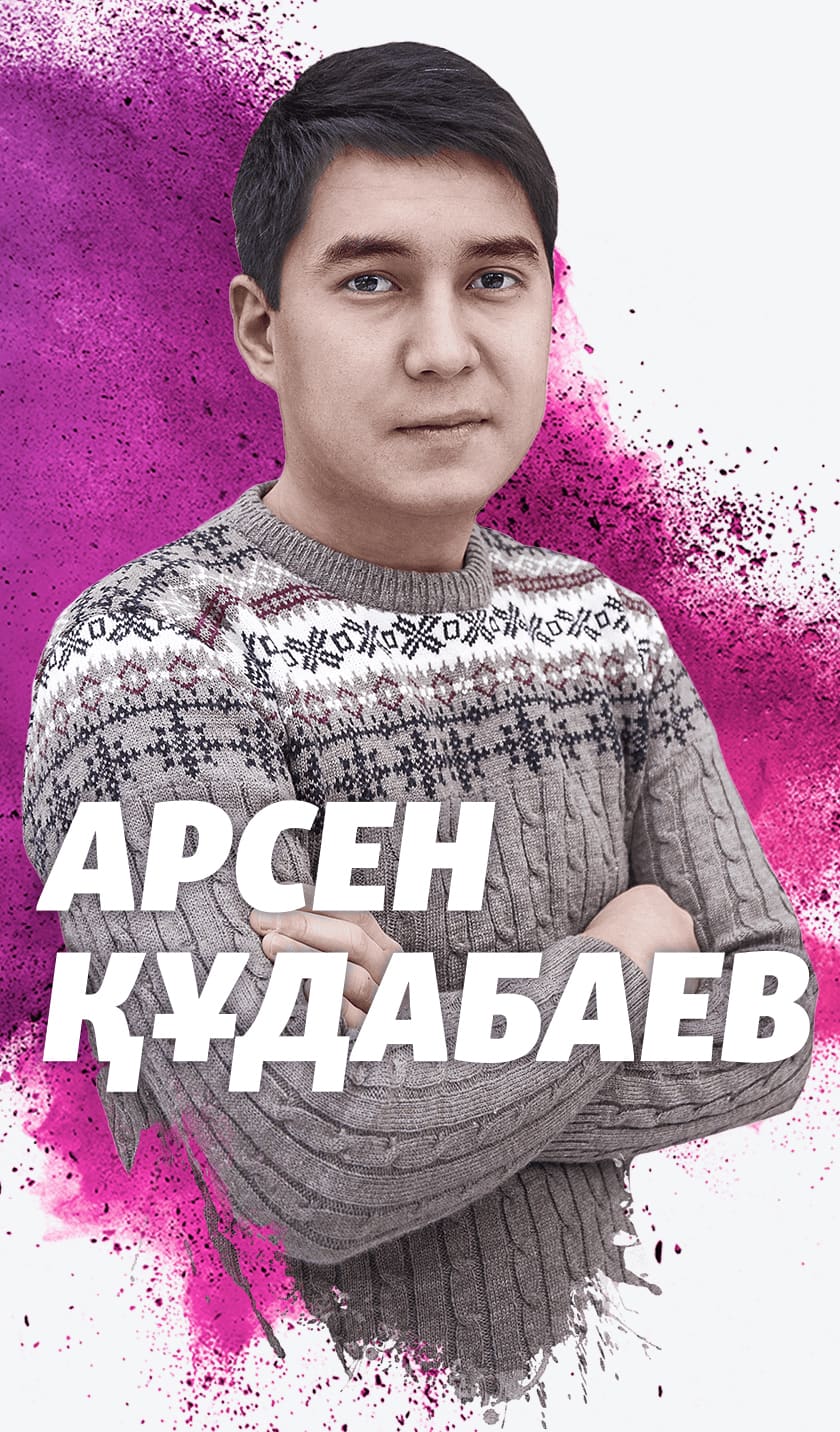 АРСЕН
ҚҰДАБАЕВ