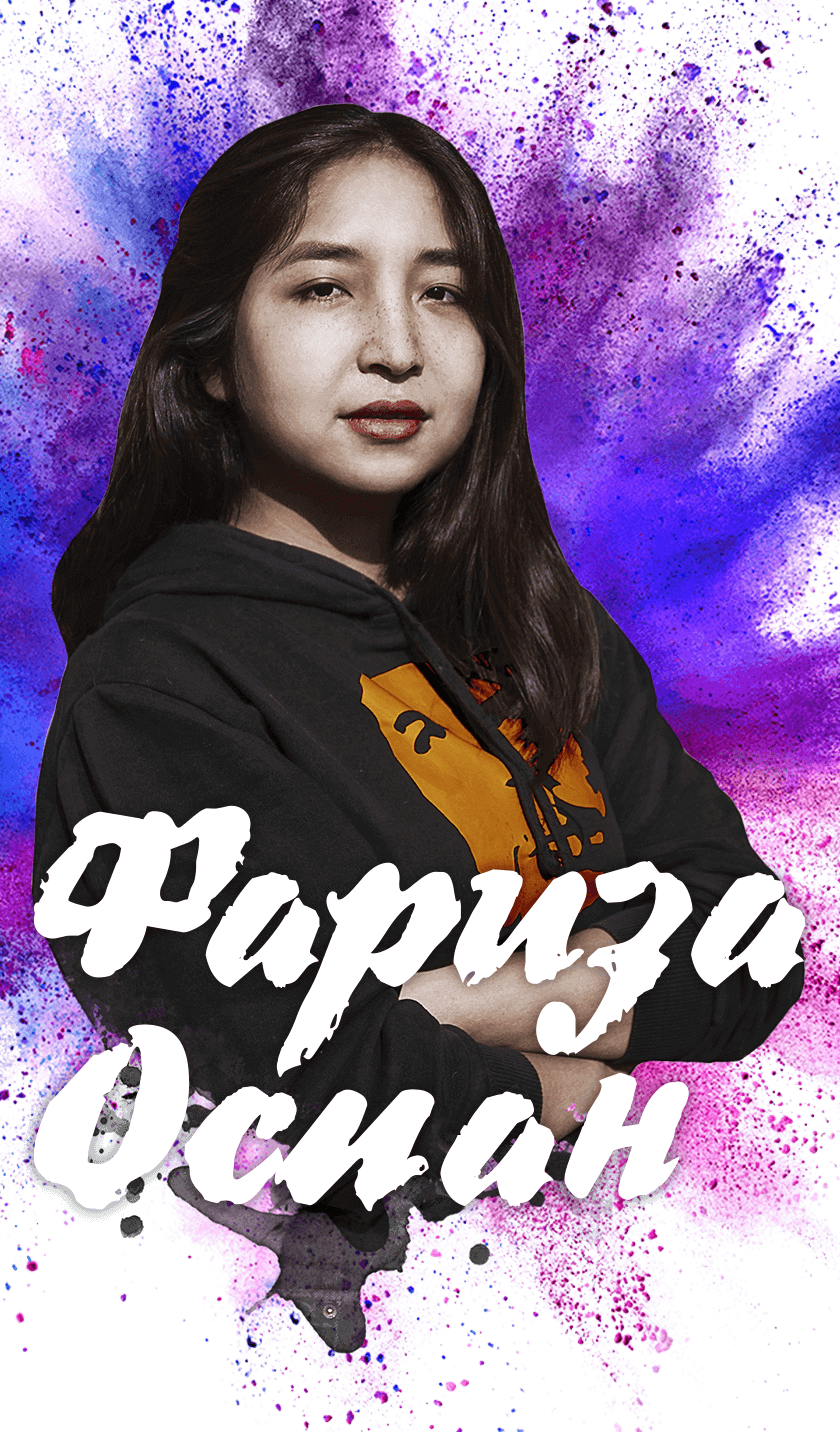 Фариза Оспан