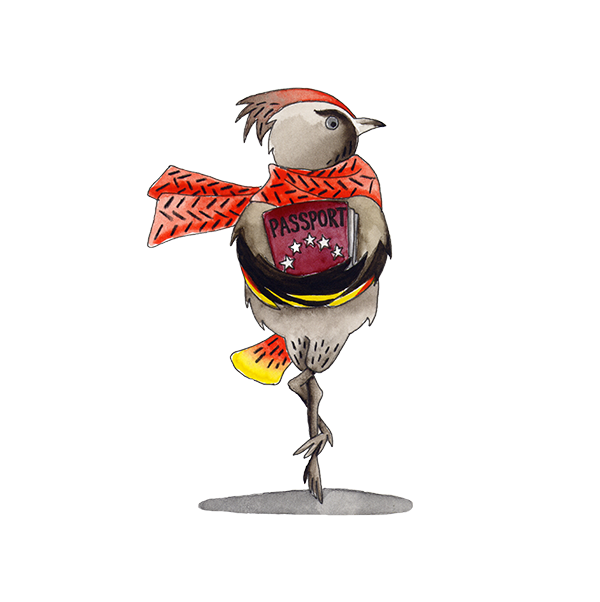 PASSPORT